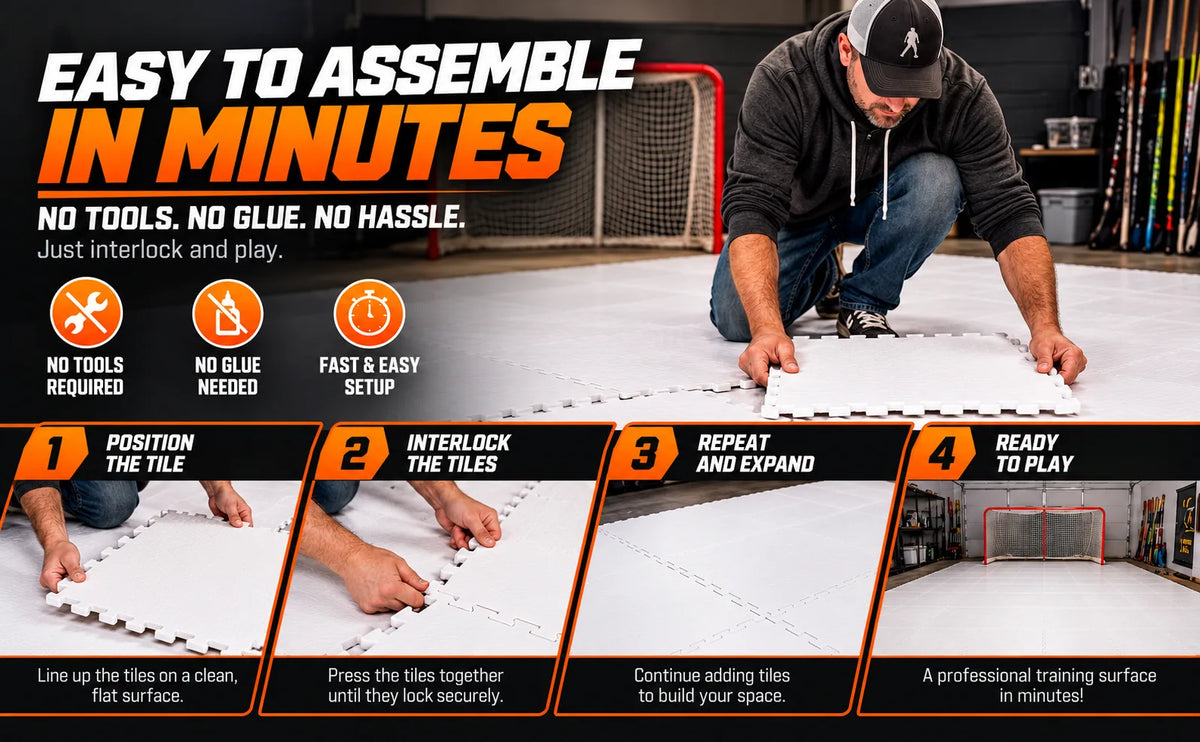 EASY TO ASSEMBLE
IN MINUTES

NO TOOLS. NO GLUE. NO HASSLE.
Just interlock and play.

NO TOOLS
REQUIRED

NO GLUE
NEEDED

FAST & EASY
SETUP

1
POSITION
THE TILE

Line up the tiles on a clean, flat surface.

2
INTERLOCK
THE TILES

Press the tiles together until they lock securely.

3
REPEAT
AND EXPAND

Continue adding tiles to build your space.

4
READY
TO PLAY

A professional training surface in minutes!